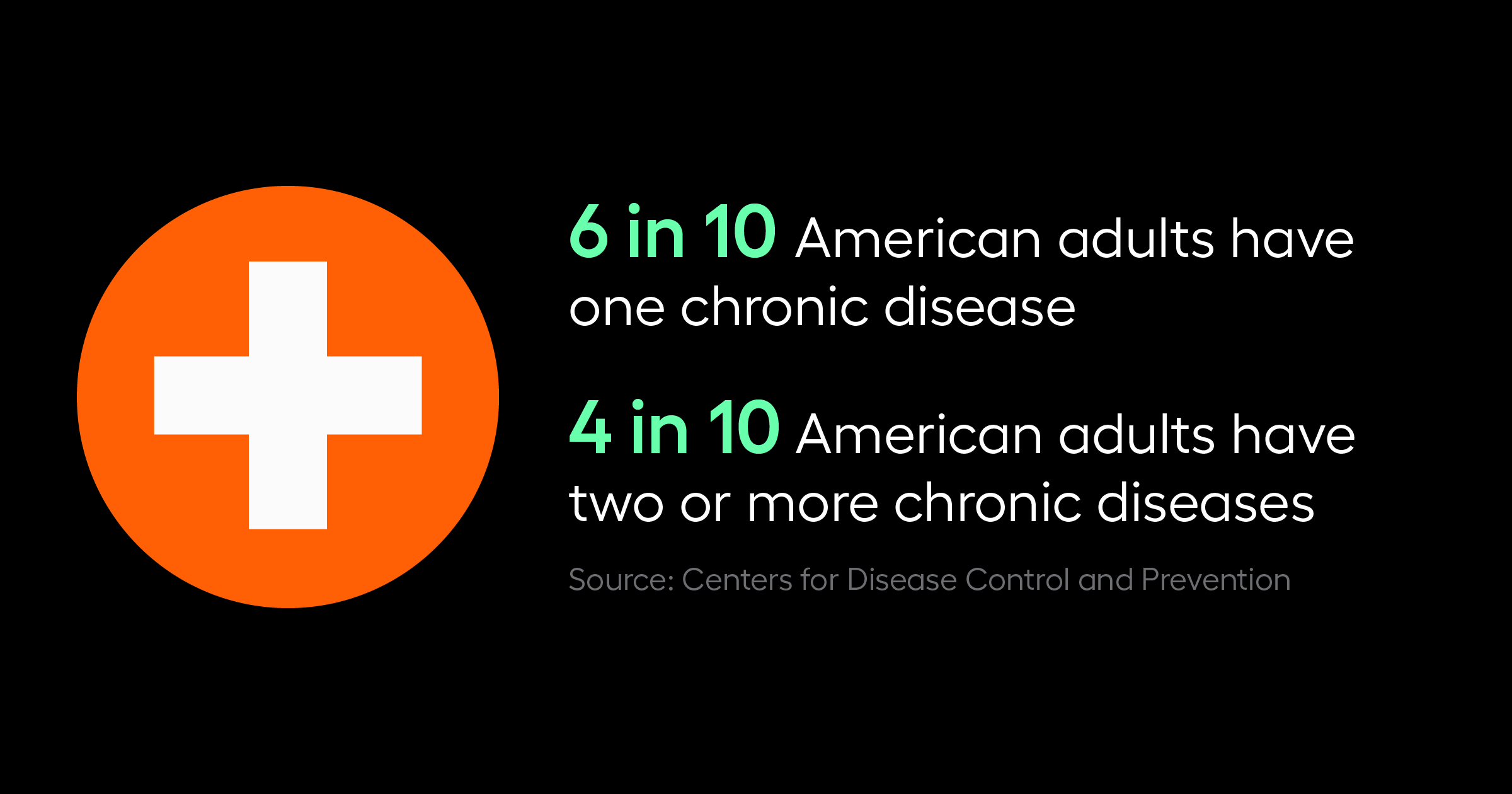 6 in 10 American adults have one chronic disease

4 in 10 American adults have two or more chronic diseases

Source: Centers for Disease Control and Prevention