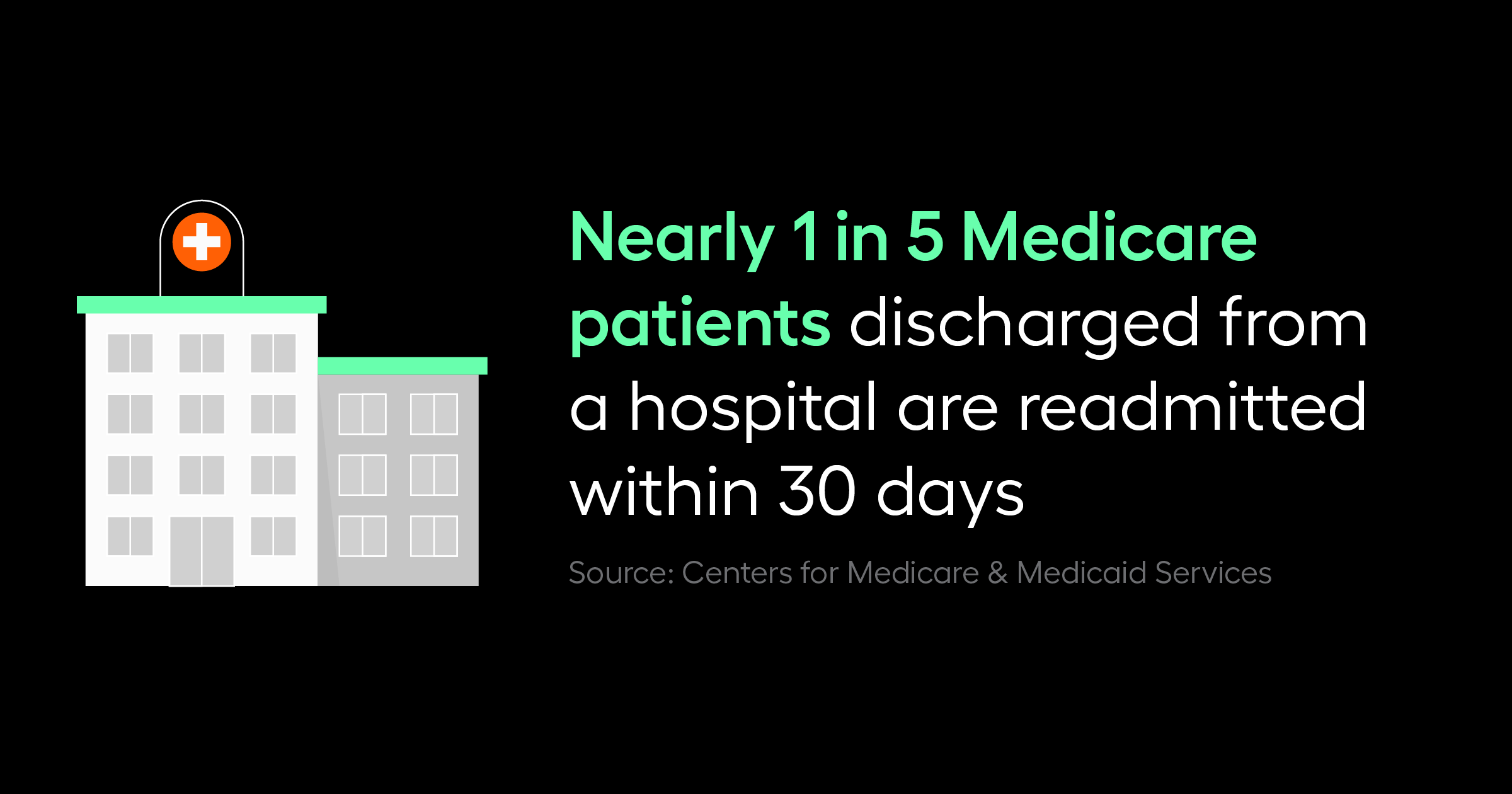 Nearly 1 in 5 Medicare patients discharged from a hospital are readmitted within 30 days

Source: Centers for Medicare & Medicaid Services