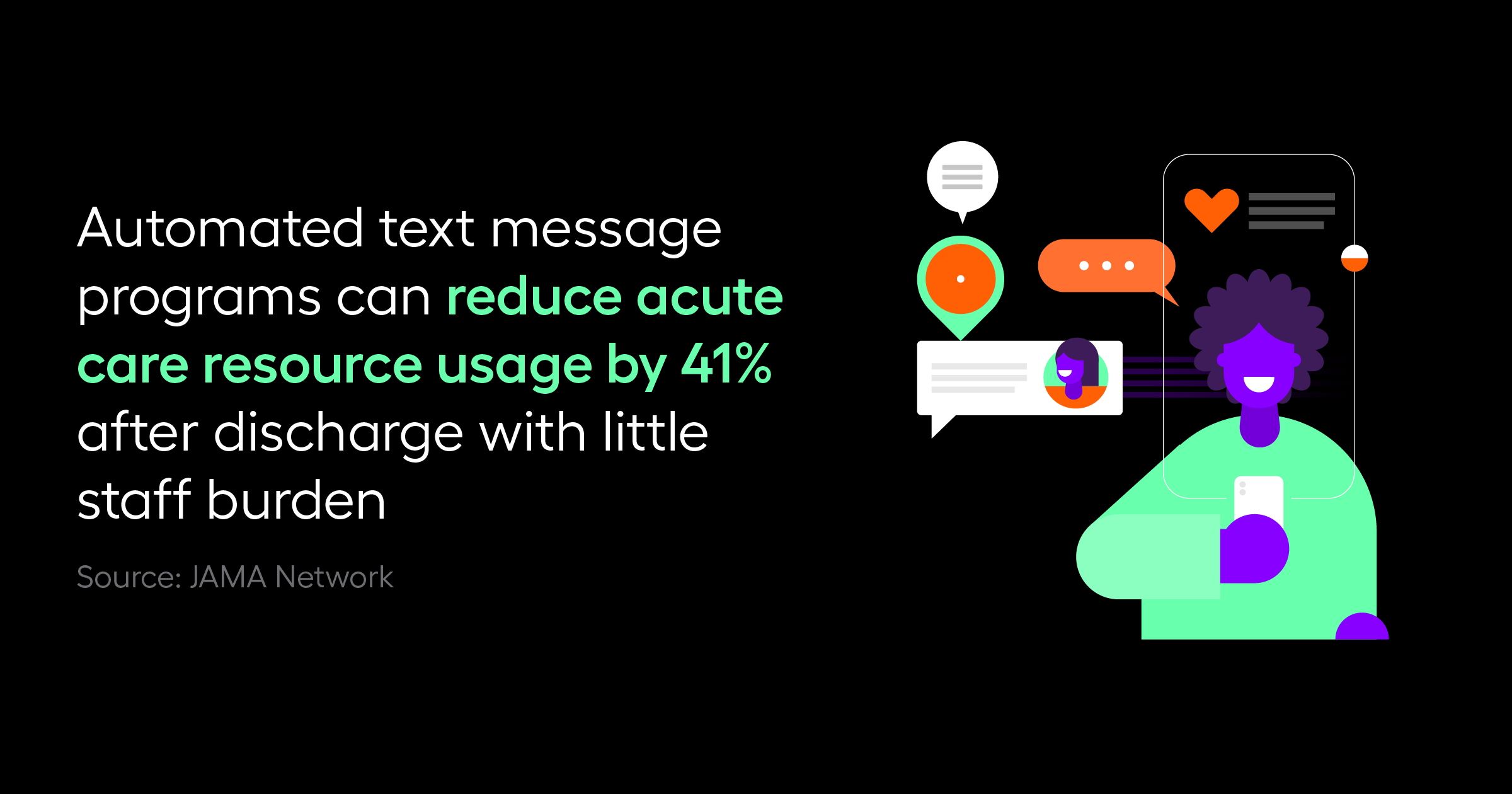 Automated text message programs can reduce acute care resource usage by 41% after discharge with little staff burden

Source: JAMA Network