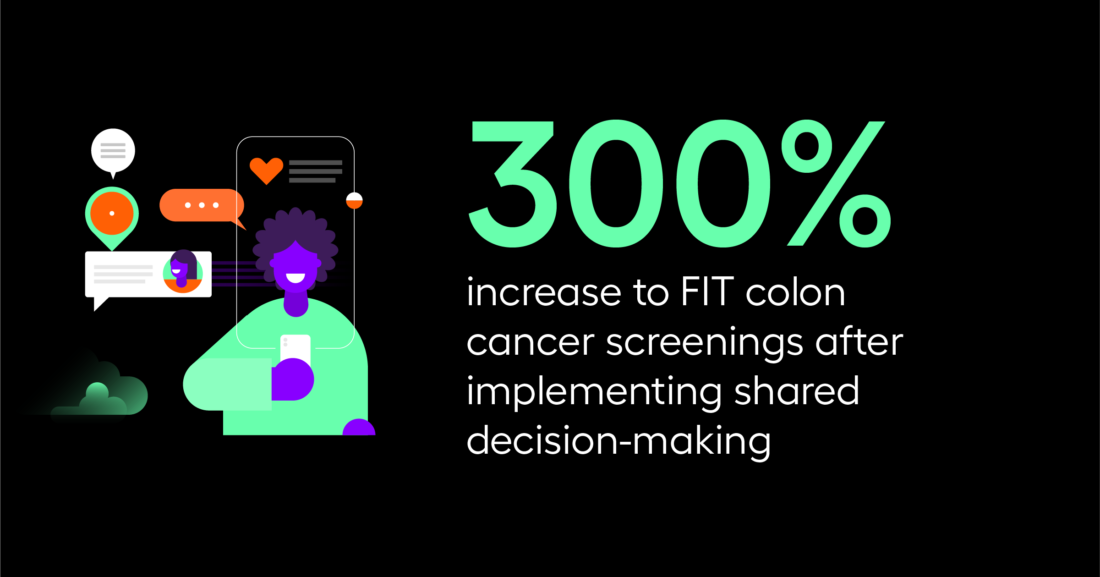 300%

increase to FIT colon cancer screenings after implementing shared decision-making